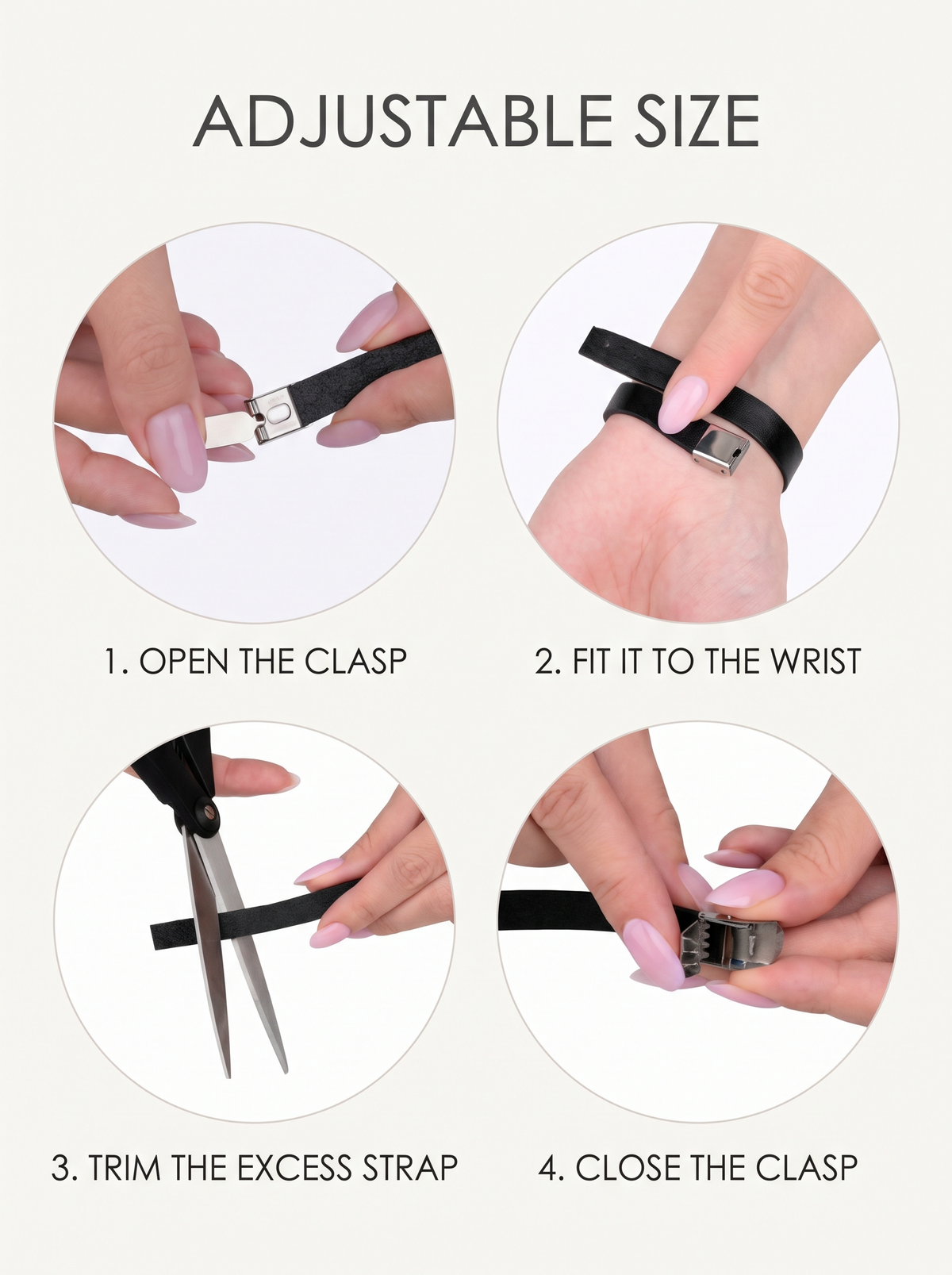 ADJUSTABLE SIZE

1. OPEN THE CLASP

2. FIT IT TO THE WRIST

3. TRIM THE EXCESS STRAP

4. CLOSE THE CLASP